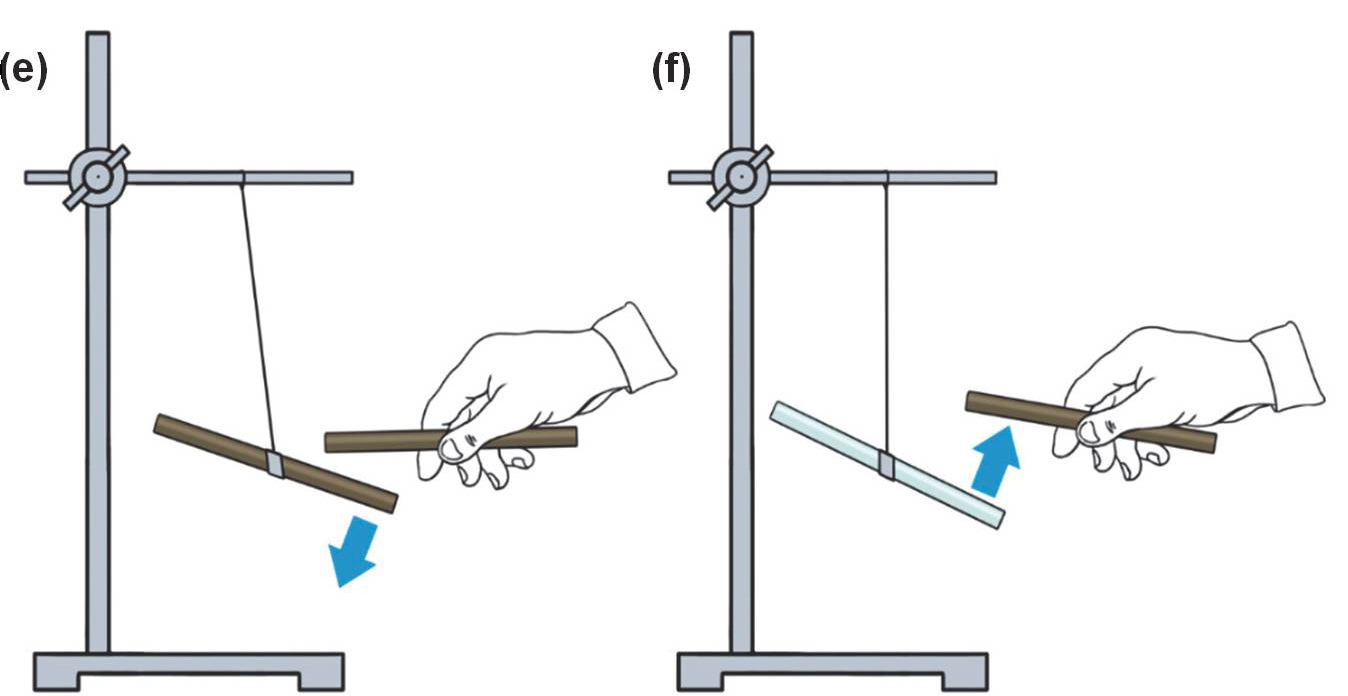 (e)

(f)